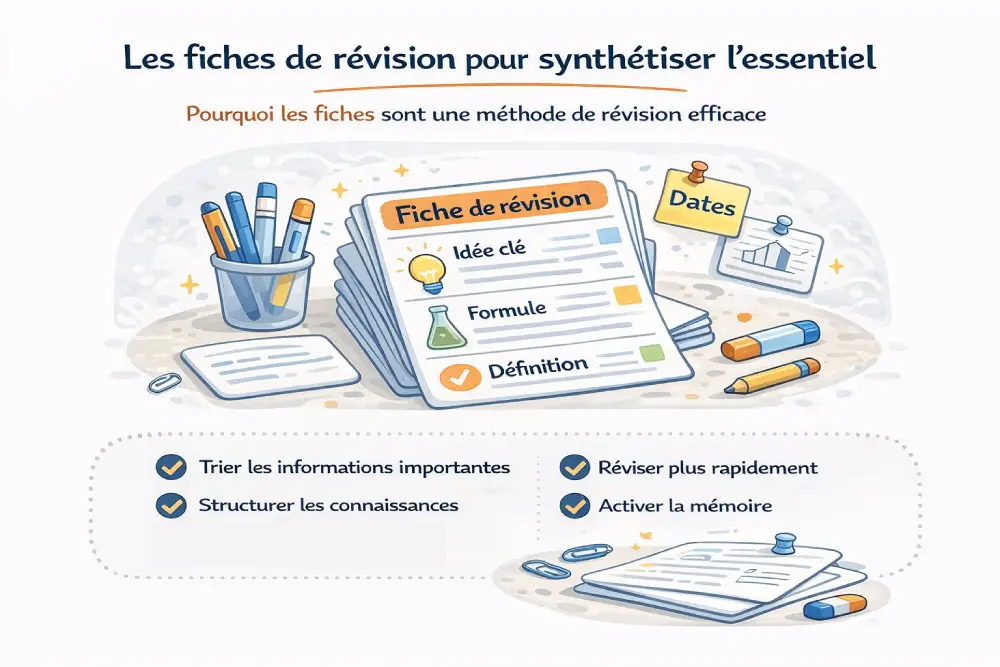 Les fiches de révision pour synthétiser l'essentiel

Pourquoi les fiches sont une méthode de révision efficace

Fiche de révision

Idée clé

Formule

Définition

Dates

Trier les informations importantes

Structurer les connaissances

Réviser plus rapidement

Activer la mémoire